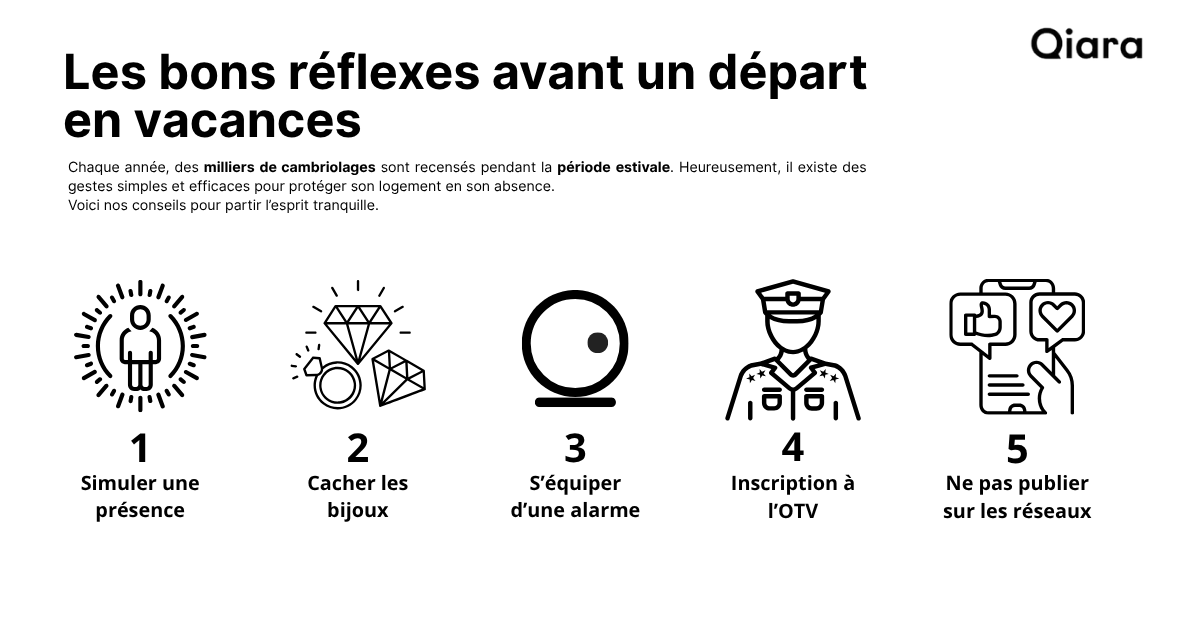 Qiara

Les bons réflexes avant un départ en vacances

Chaque année, des milliers de cambriolages sont recensés pendant la période estivale. Heureusement, il existe des gestes simples et efficaces pour protéger son logement en son absence.
Voici nos conseils pour partir l'esprit tranquille.

1
Simuler une présence

2
Cacher les bijoux

3
S'équiper d'une alarme

4
Inscription à l'OTV

5
Ne pas publier sur les réseaux